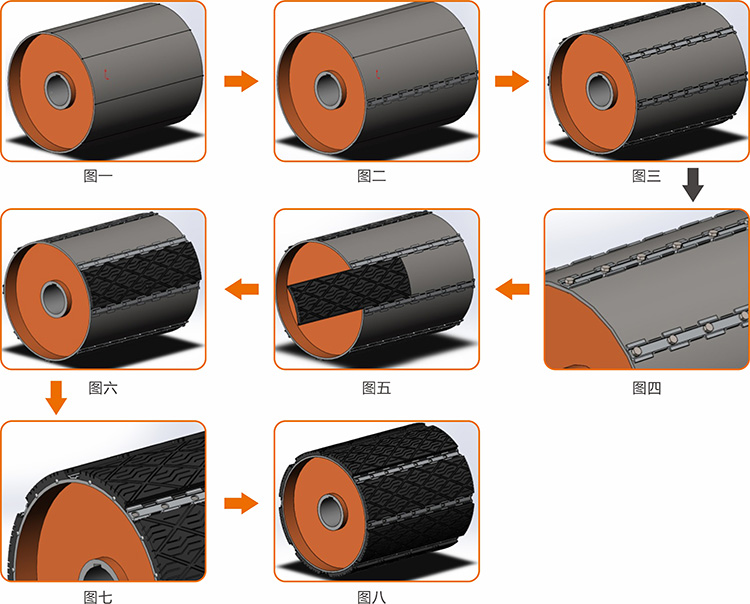 图一

图二

图三

图六

图五

图四

图七

图八