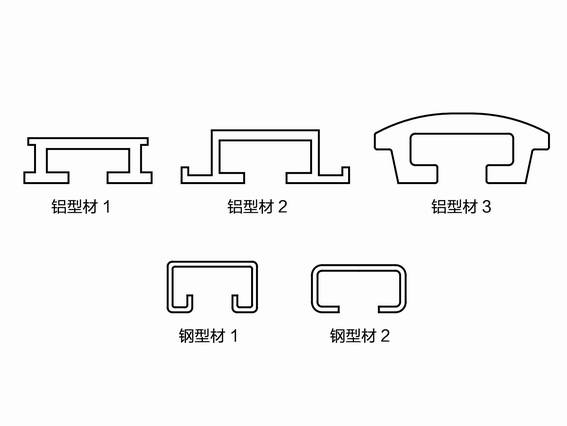 铝型材 1

铝型材 2

铝型材 3

钢型材 1

钢型材 2